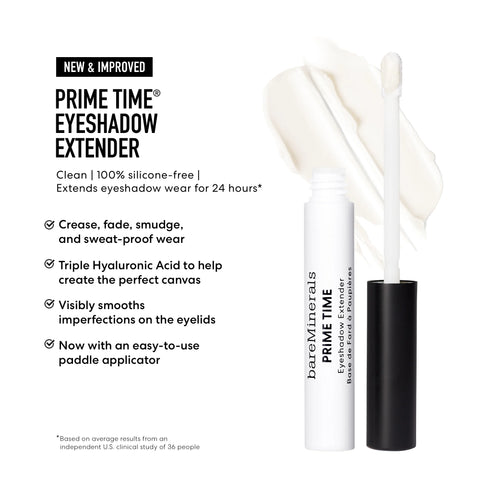 NEW & IMPROVED

PRIME TIME® EYESHADOW EXTENDER

Clean | 100% silicone-free | Extends eyeshadow wear for 24 hours*

Crease, fade, smudge, and sweat-proof wear

Triple Hyaluronic Acid to help create the perfect canvas

Visibly smooths imperfections on the eyelids

Now with an easy-to-use paddle applicator

*Based on average results from an independent U.S. clinical study of 36 people

bareMinerals
PRIME TIME
Eyeshadow Extender
Base de Fard à Paupières