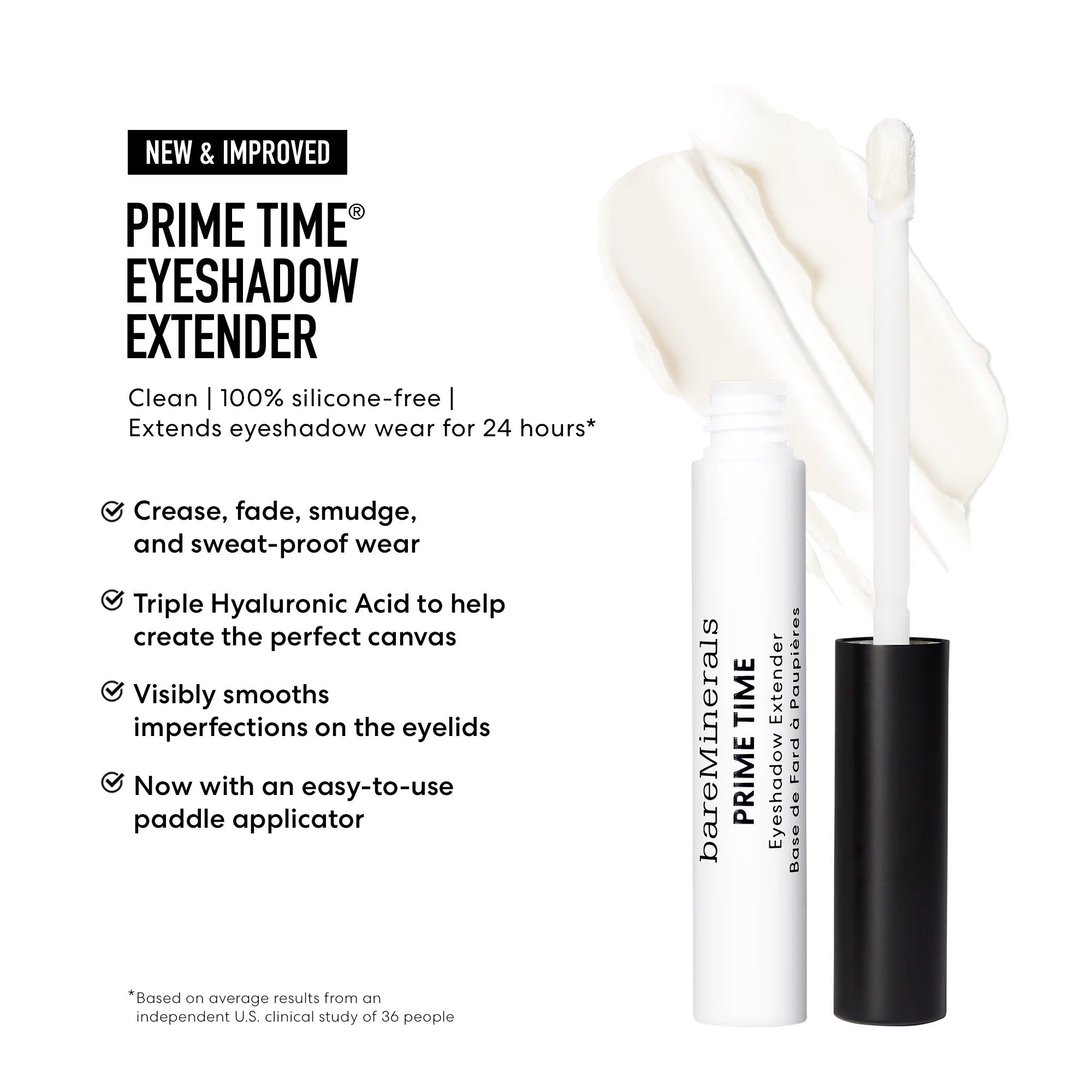 NEW & IMPROVED

PRIME TIME® EYESHADOW EXTENDER

Clean | 100% silicone-free | Extends eyeshadow wear for 24 hours*

Crease, fade, smudge, and sweat-proof wear

Triple Hyaluronic Acid to help create the perfect canvas

Visibly smooths imperfections on the eyelids

Now with an easy-to-use paddle applicator

*Based on average results from an independent U.S. clinical study of 36 people

bareMinerals
PRIME TIME
Eyeshadow Extender
Base de Fard à Paupières